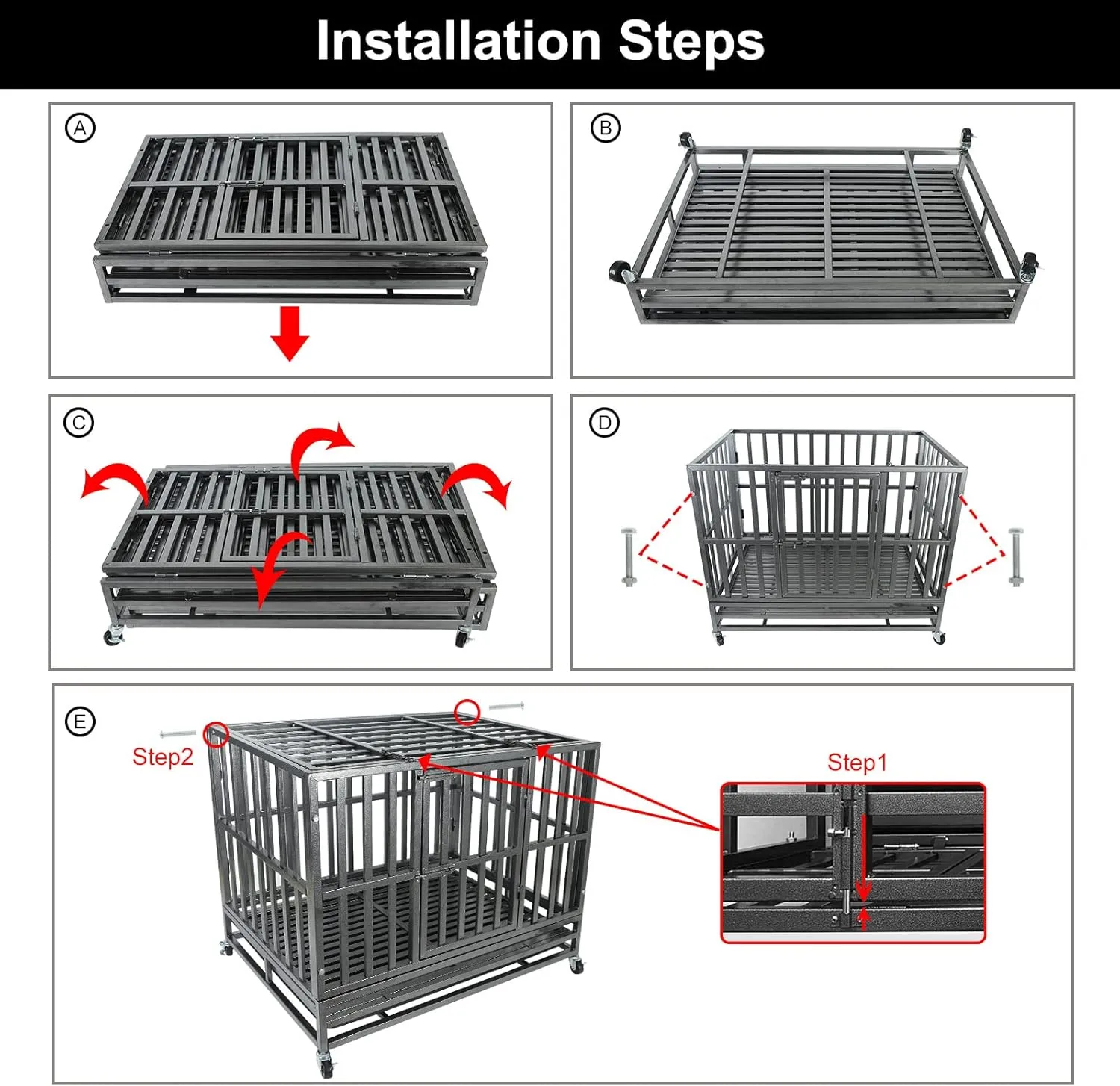 Installation Steps

A

B

C

D

E

Step2

Step1